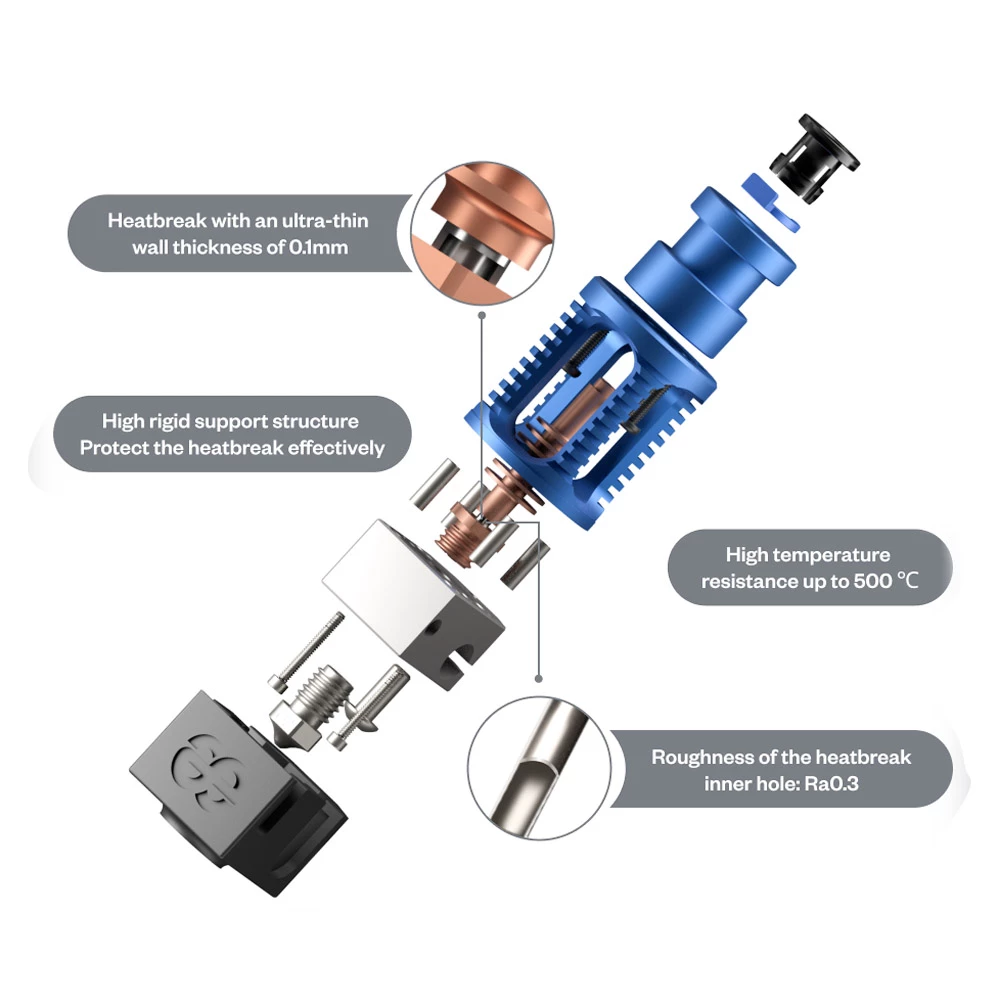 Heatbreak with an ultra-thin wall thickness of 0.1mm

High rigid support structure
Protect the heatbreak effectively

High temperature resistance up to 500 ℃

Roughness of the heatbreak inner hole: Ra0.3