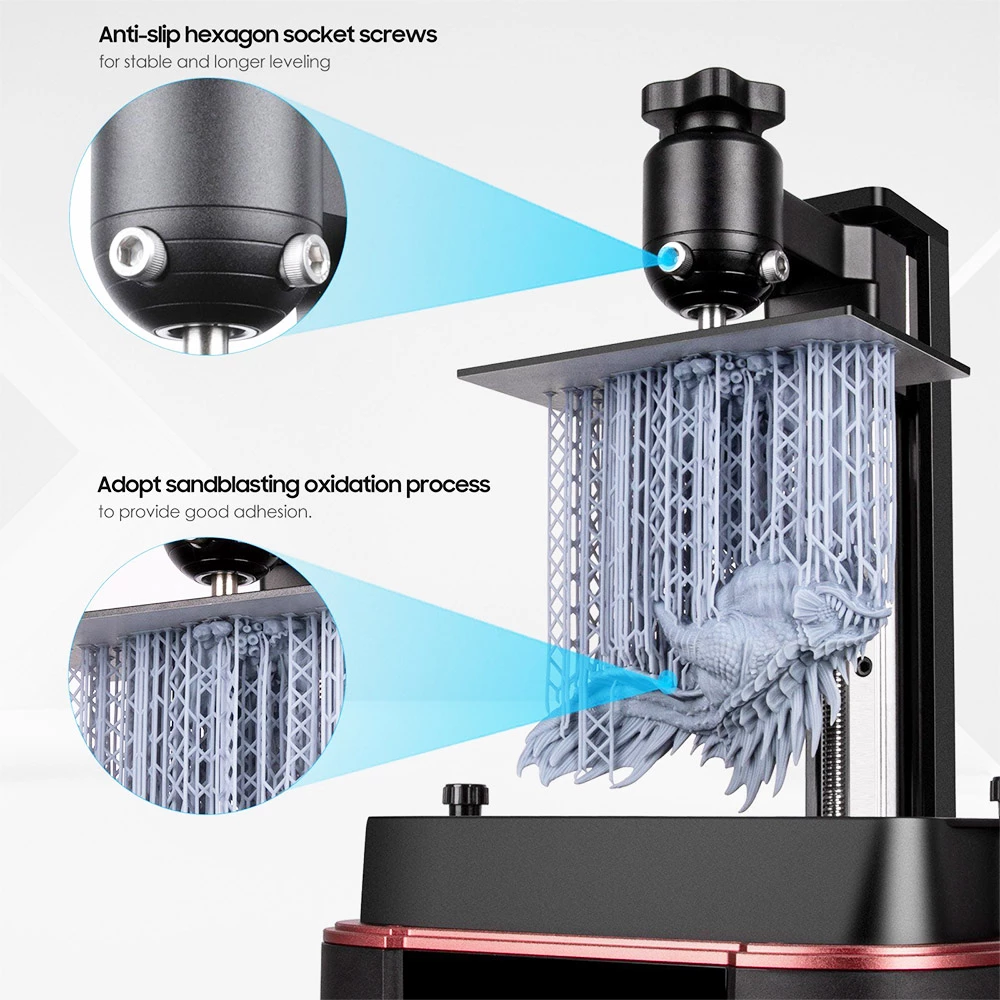 Anti-slip hexagon socket screws
for stable and longer leveling

Adopt sandblasting oxidation process
to provide good adhesion.